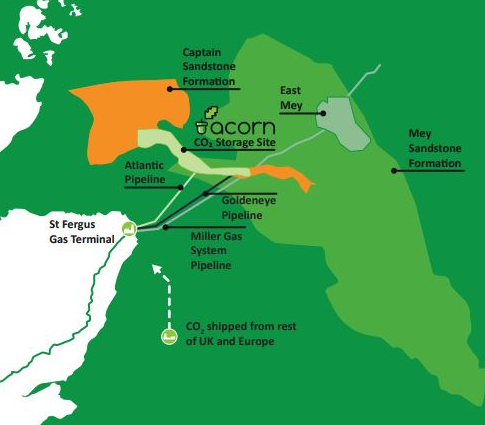 Captain Sandstone Formation

East Mey

acorn
$CO_2$ Storage Site

Mey Sandstone Formation

Atlantic Pipeline

Goldeneye Pipeline

St Fergus Gas Terminal

Miller Gas System Pipeline

$CO_2$ shipped from rest of UK and Europe