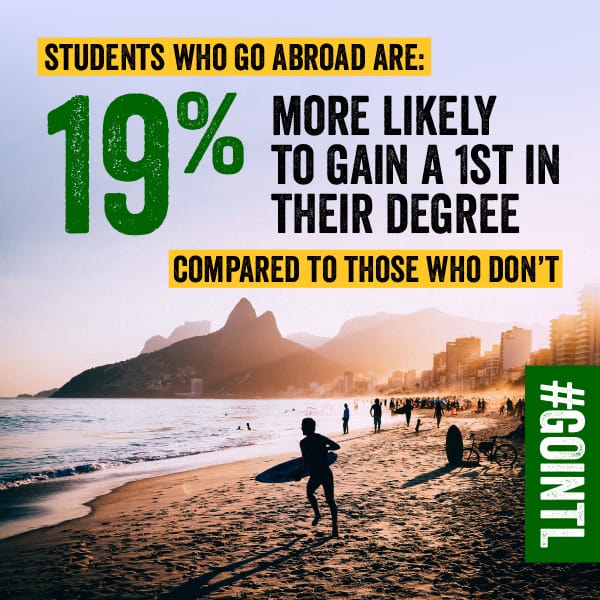 STUDENTS WHO GO ABROAD ARE:

19% MORE LIKELY TO GAIN A 1ST IN THEIR DEGREE

COMPARED TO THOSE WHO DON'T

#GOINTL