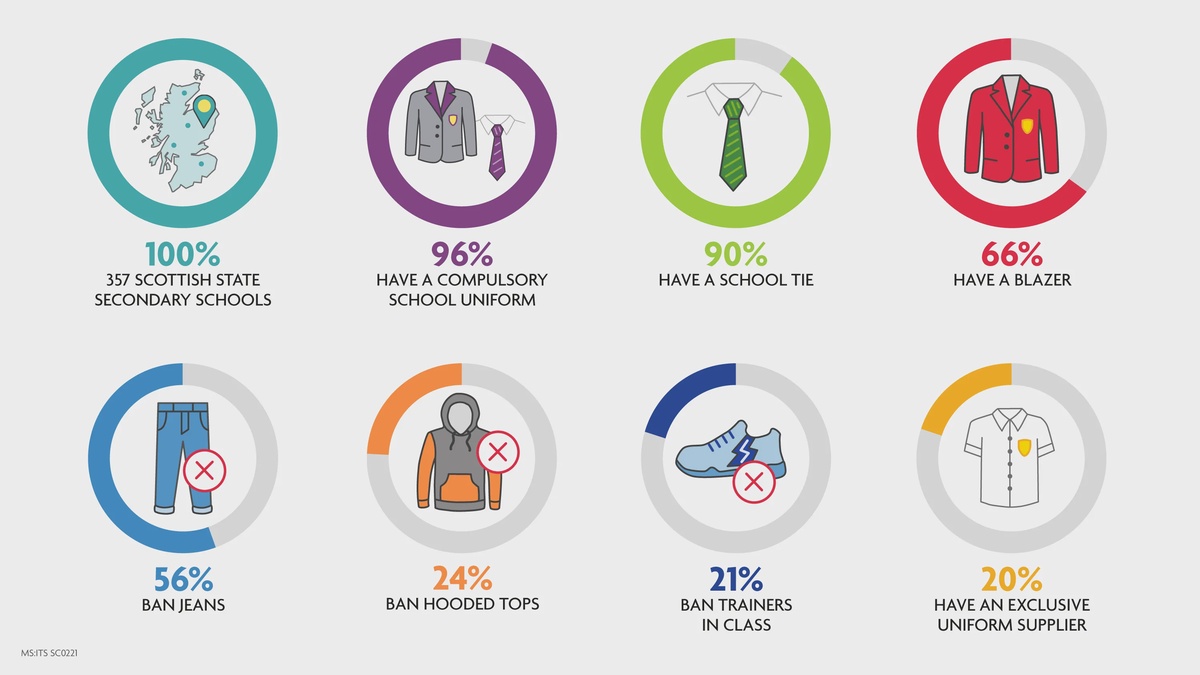 100%
357 SCOTTISH STATE SECONDARY SCHOOLS

96%
HAVE A COMPULSORY SCHOOL UNIFORM

90%
HAVE A SCHOOL TIE

66%
HAVE A BLAZER

56%
BAN JEANS

24%
BAN HOODED TOPS

21%
BAN TRAINERS IN CLASS

20%
HAVE AN EXCLUSIVE UNIFORM SUPPLIER

MS:ITS SC0221